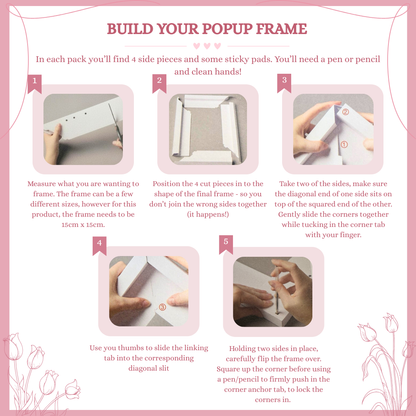 BUILD YOUR POPUP FRAME

In each pack you'll find 4 side pieces and some sticky pads. You'll need a pen or pencil and clean hands!

1

Measure what you are wanting to frame. The frame can be a few different sizes, however for this product, the frame needs to be 15cm x 15cm.

2

Position the 4 cut pieces in to the shape of the final frame - so you don't join the wrong sides together (it happens!)

3

2

1

Take two of the sides, make sure the diagonal end of one side sits on top of the squared end of the other. Gently slide the corners together while tucking in the corner tab with your finger.

4

3

Use you thumbs to slide the linking tab into the corresponding diagonal slit

5

Holding two sides in place, carefully flip the frame over. Square up the corner before using a pen/pencil to firmly push in the corner anchor tab, to lock the corners in.